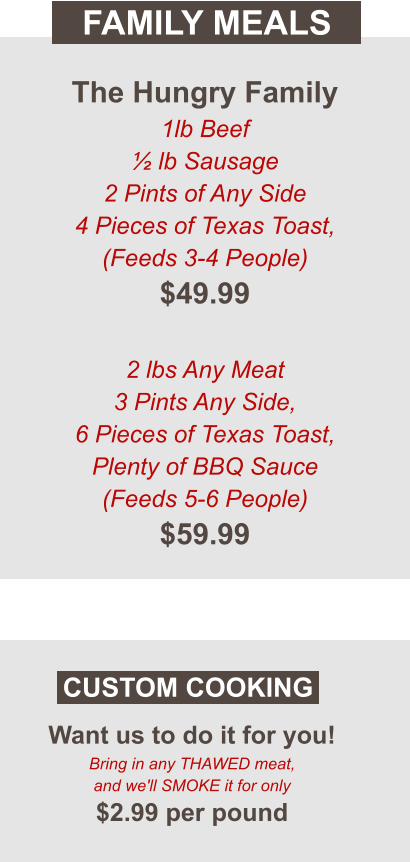 FAMILY MEALS

The Hungry Family
1lb Beef
½ lb Sausage
2 Pints of Any Side
4 Pieces of Texas Toast,
(Feeds 3-4 People)
$49.99

2 lbs Any Meat
3 Pints Any Side,
6 Pieces of Texas Toast,
Plenty of BBQ Sauce
(Feeds 5-6 People)
$59.99

CUSTOM COOKING

Want us to do it for you!
Bring in any THAWED meat,
and we'll SMOKE it for only
$2.99 per pound